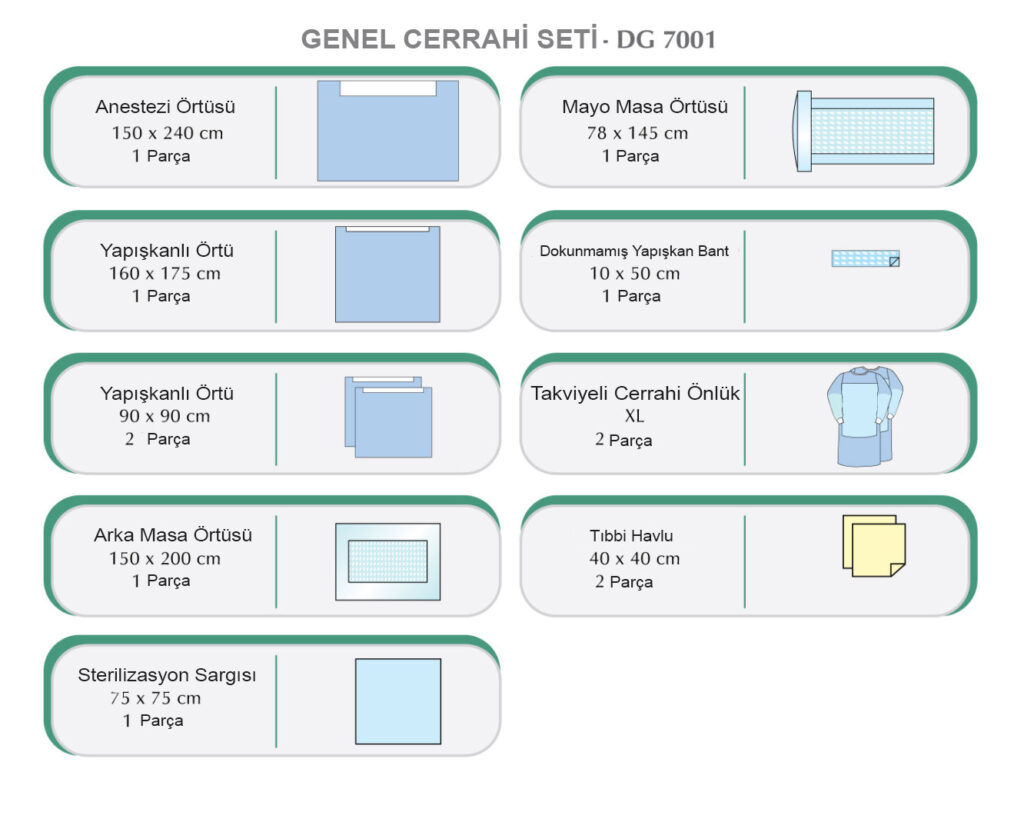 GENEL CERRAHİ SETİ - DG 7001

Anestezi Örtüsü
150 x 240 cm
1 Parça

Yapışkanlı Örtü
160 x 175 cm
1 Parça

Yapışkanlı Örtü
90 x 90 cm
2 Parça

Arka Masa Örtüsü
150 x 200 cm
1 Parça

Sterilizasyon Sargısı
75 x 75 cm
1 Parça

Mayo Masa Örtüsü
78 x 145 cm
1 Parça

Dokunmamış Yapışkan Bant
10 x 50 cm
1 Parça

Takviyeli Cerrahi Önlük
XL
2 Parça

Tıbbi Havlu
40 x 40 cm
2 Parça