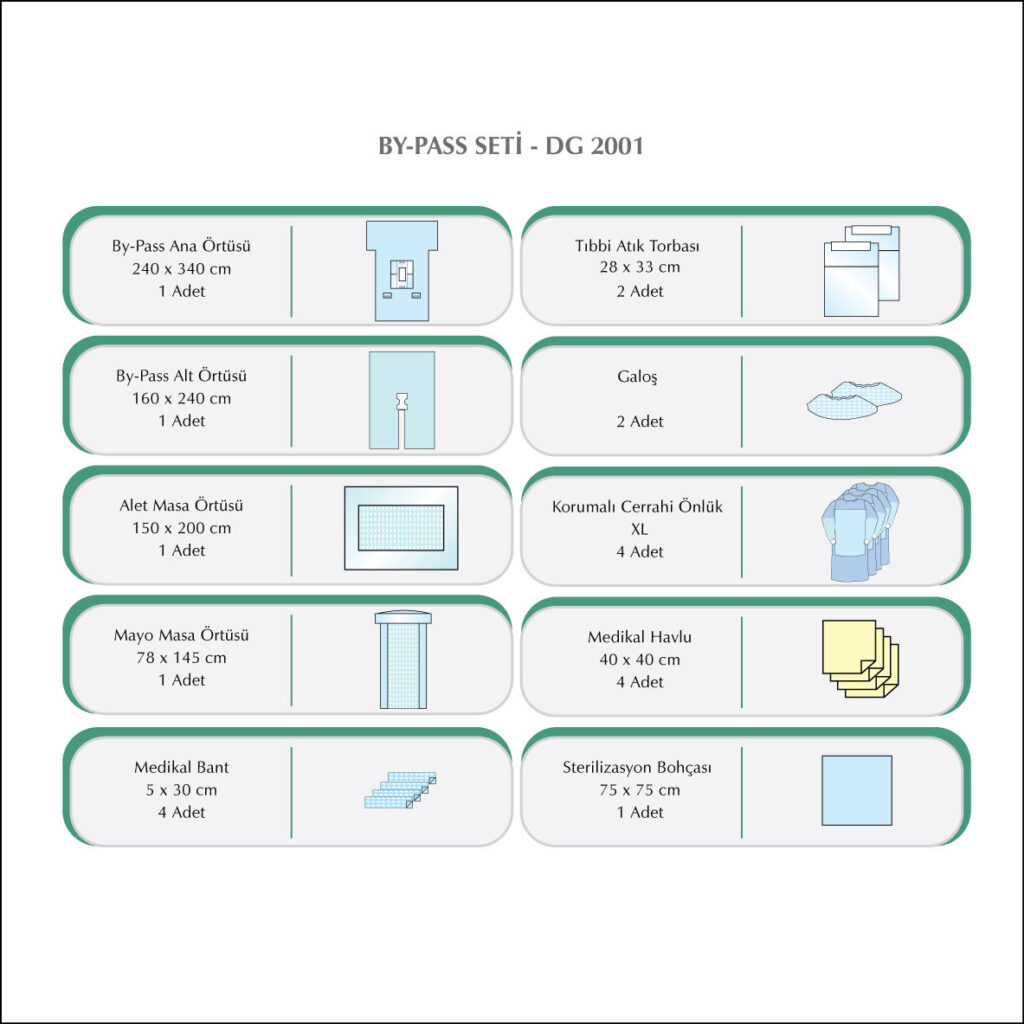 BY-PASS SETİ - DG 2001

By-Pass Ana Örtüsü
240 x 340 cm
1 Adet

By-Pass Alt Örtüsü
160 x 240 cm
1 Adet

Alet Masa Örtüsü
150 x 200 cm
1 Adet

Mayo Masa Örtüsü
78 x 145 cm
1 Adet

Medikal Bant
5 x 30 cm
4 Adet

Tıbbi Atık Torbası
28 x 33 cm
2 Adet

Galoş

2 Adet

Korumalı Cerrahi Önlük
XL
4 Adet

Medikal Havlu
40 x 40 cm
4 Adet

Sterilizasyon Bohçası
75 x 75 cm
1 Adet