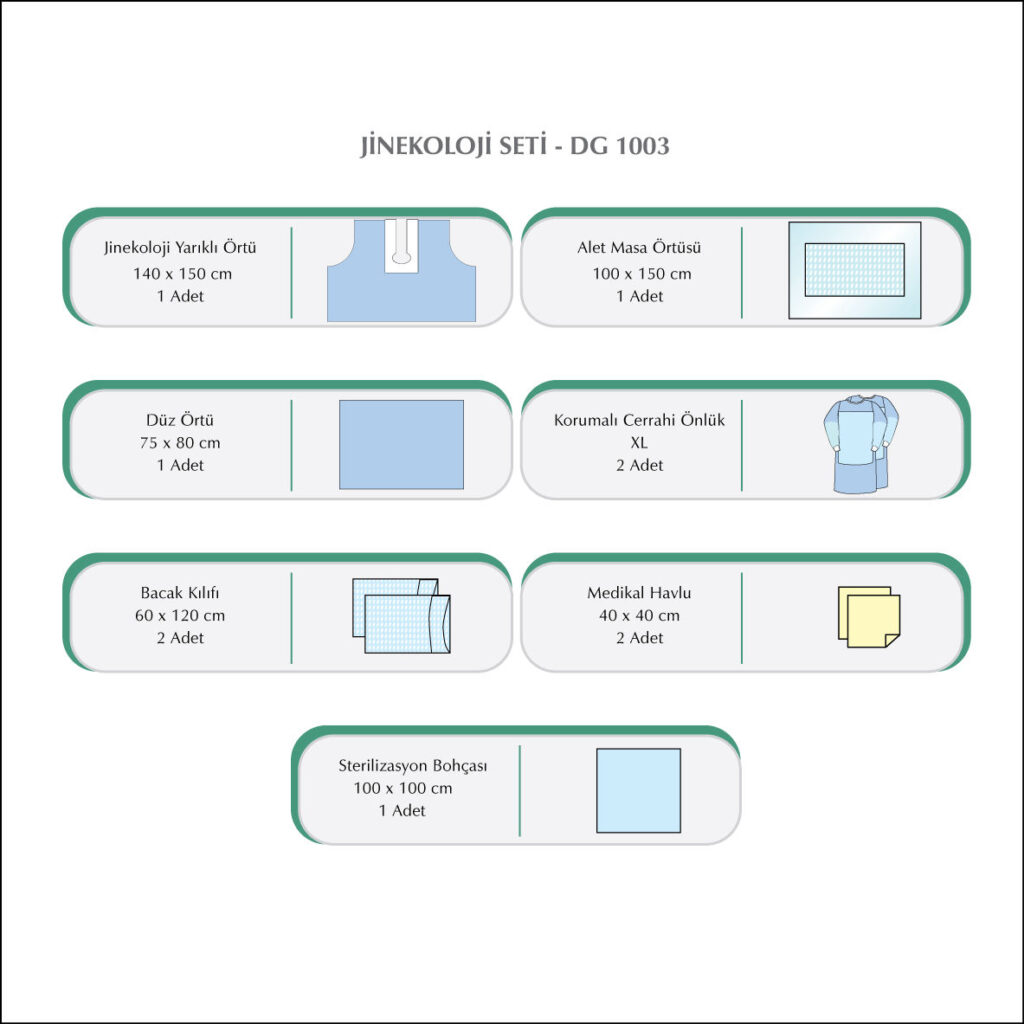 JİNEKOLOJİ SETİ - DG 1003

Jinekoloji Yarıklı Örtü
140 x 150 cm
1 Adet

Alet Masa Örtüsü
100 x 150 cm
1 Adet

Düz Örtü
75 x 80 cm
1 Adet

Korumalı Cerrahi Önlük
XL
2 Adet

Bacak Kılıfı
60 x 120 cm
2 Adet

Medikal Havlu
40 x 40 cm
2 Adet

Sterilizasyon Bohçası
100 x 100 cm
1 Adet